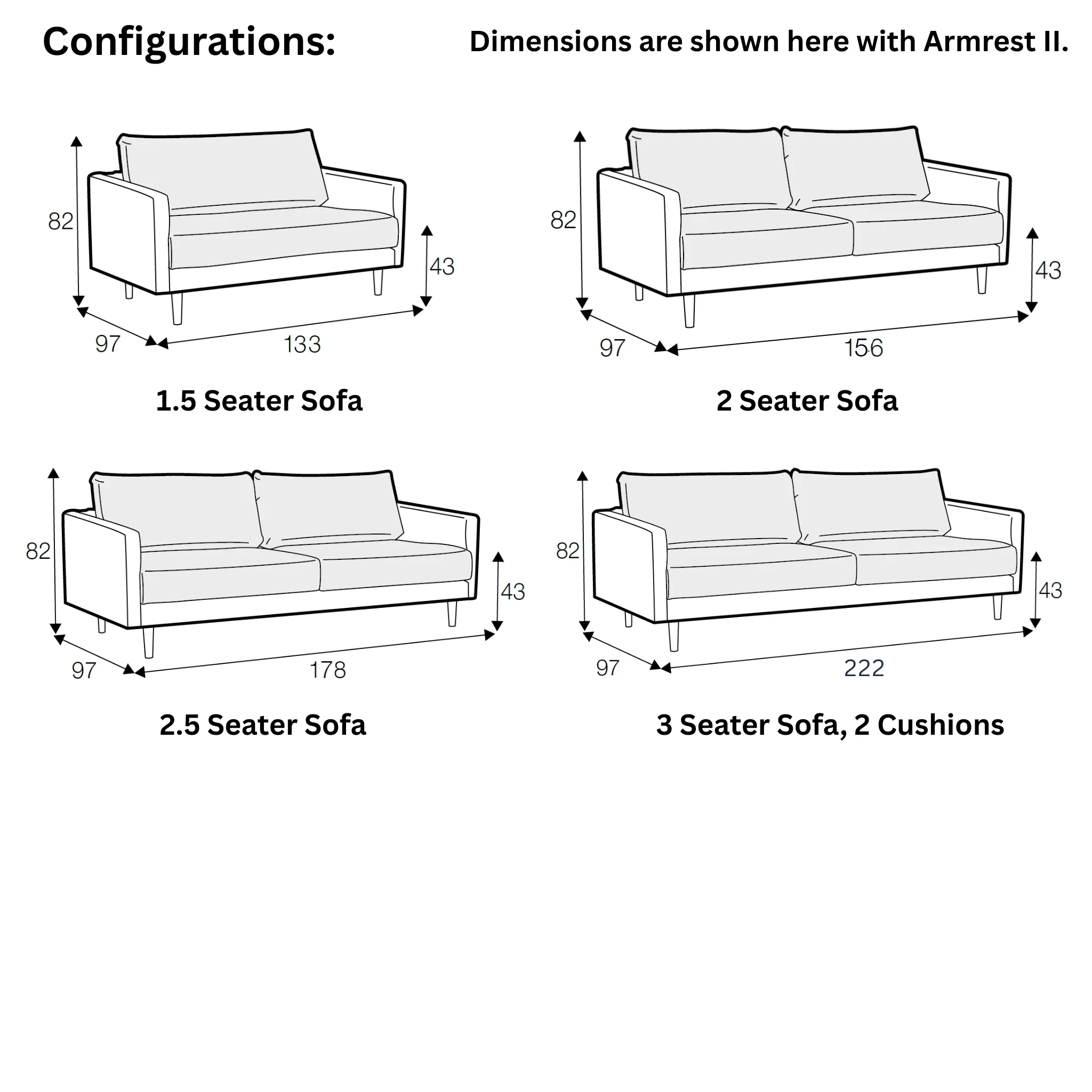 Configurations:

Dimensions are shown here with Armrest II.

82
43
97
133

1.5 Seater Sofa

82
43
97
156

2 Seater Sofa

82
43
97
178

2.5 Seater Sofa

82
43
97
222

3 Seater Sofa, 2 Cushions